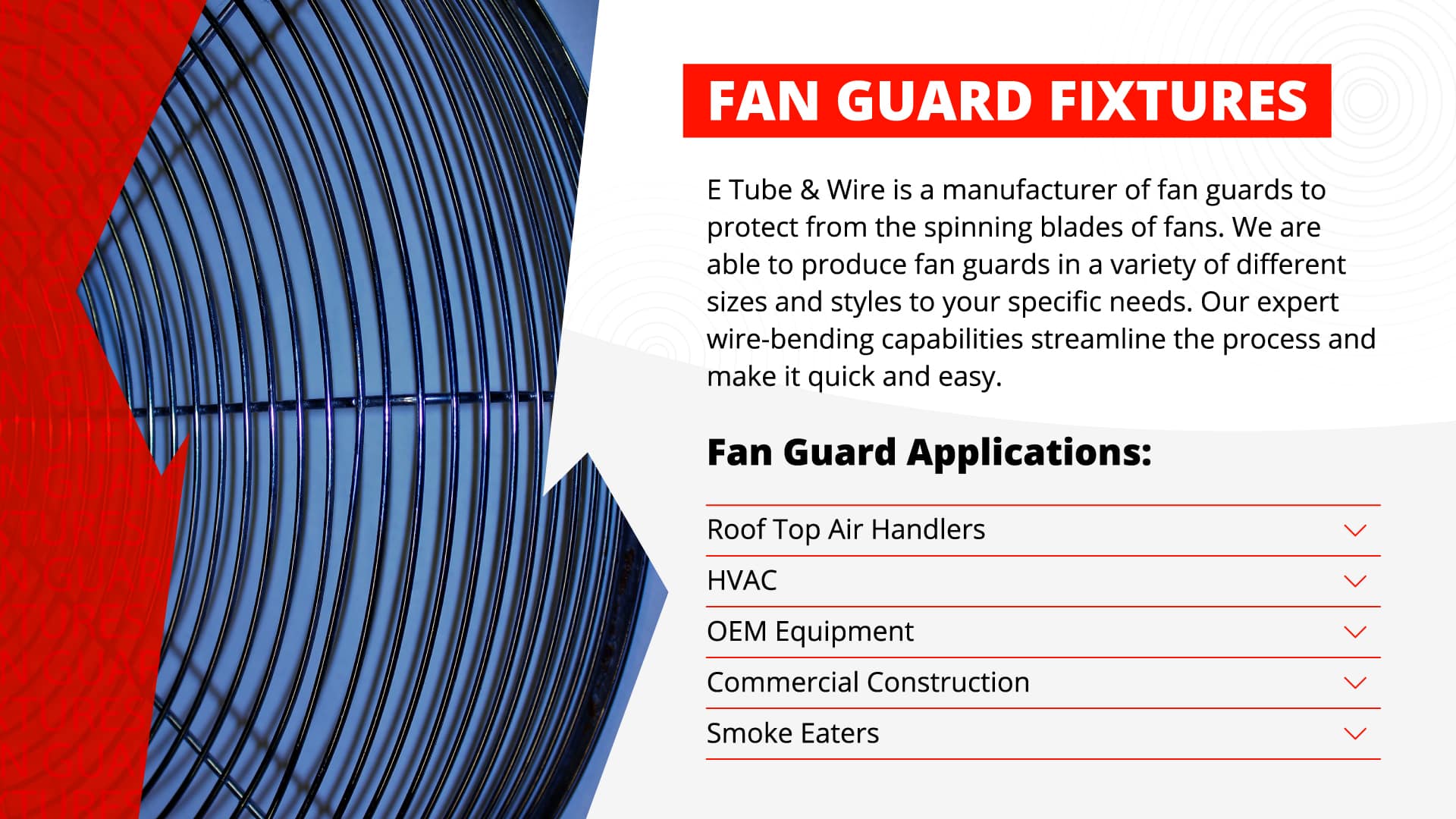 FAN GUARD FIXTURES

E Tube & Wire is a manufacturer of fan guards to protect from the spinning blades of fans. We are able to produce fan guards in a variety of different sizes and styles to your specific needs. Our expert wire-bending capabilities streamline the process and make it quick and easy.

Fan Guard Applications:

Roof Top Air Handlers

HVAC

OEM Equipment

Commercial Construction

Smoke Eaters